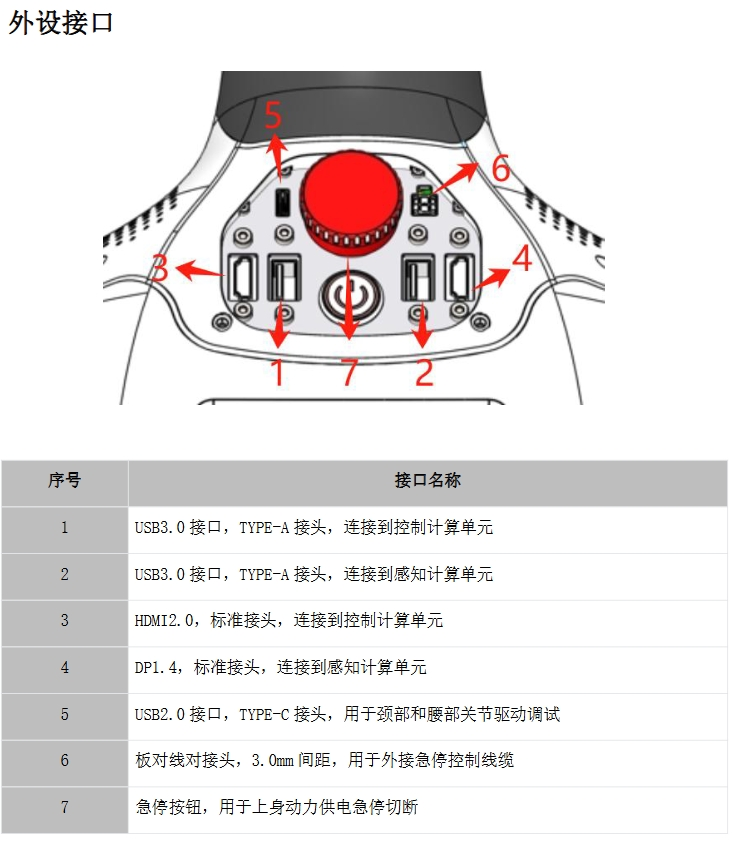 外设接口

5
6
3
4
1
7
2

| 序号 | 接口名称 |
|---|---|
| 1 | USB3.0 接口，TYPE-A 接头，连接到控制计算单元 |
| 2 | USB3.0 接口，TYPE-A 接头，连接到感知计算单元 |
| 3 | HDMI2.0，标准接头，连接到控制计算单元 |
| 4 | DP1.4，标准接头，连接到感知计算单元 |
| 5 | USB2.0 接口，TYPE-C 接头，用于颈部和腰部关节驱动调试 |
| 6 | 板对线对接头，3.0mm 间距，用于外接急停控制线缆 |
| 7 | 急停按钮，用于上身动力供电急停切断 |